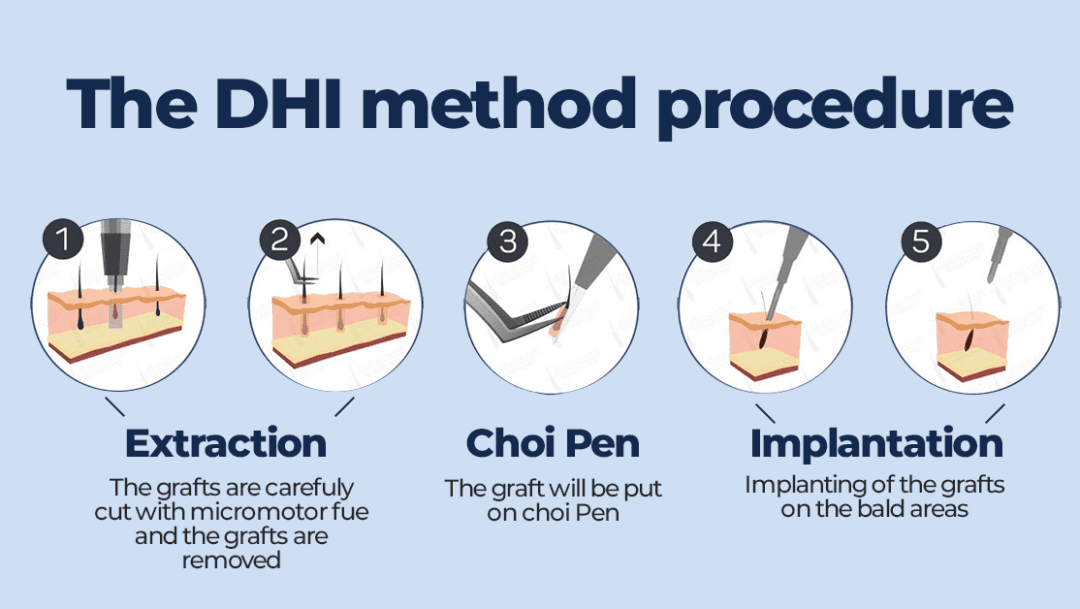 The DHI method procedure

1

2

3

4

5

Extraction

The grafts are carefully cut with micromotor fue and the grafts are removed

Choi Pen

The graft will be put on choi Pen

Implantation

Implanting of the grafts on the bald areas